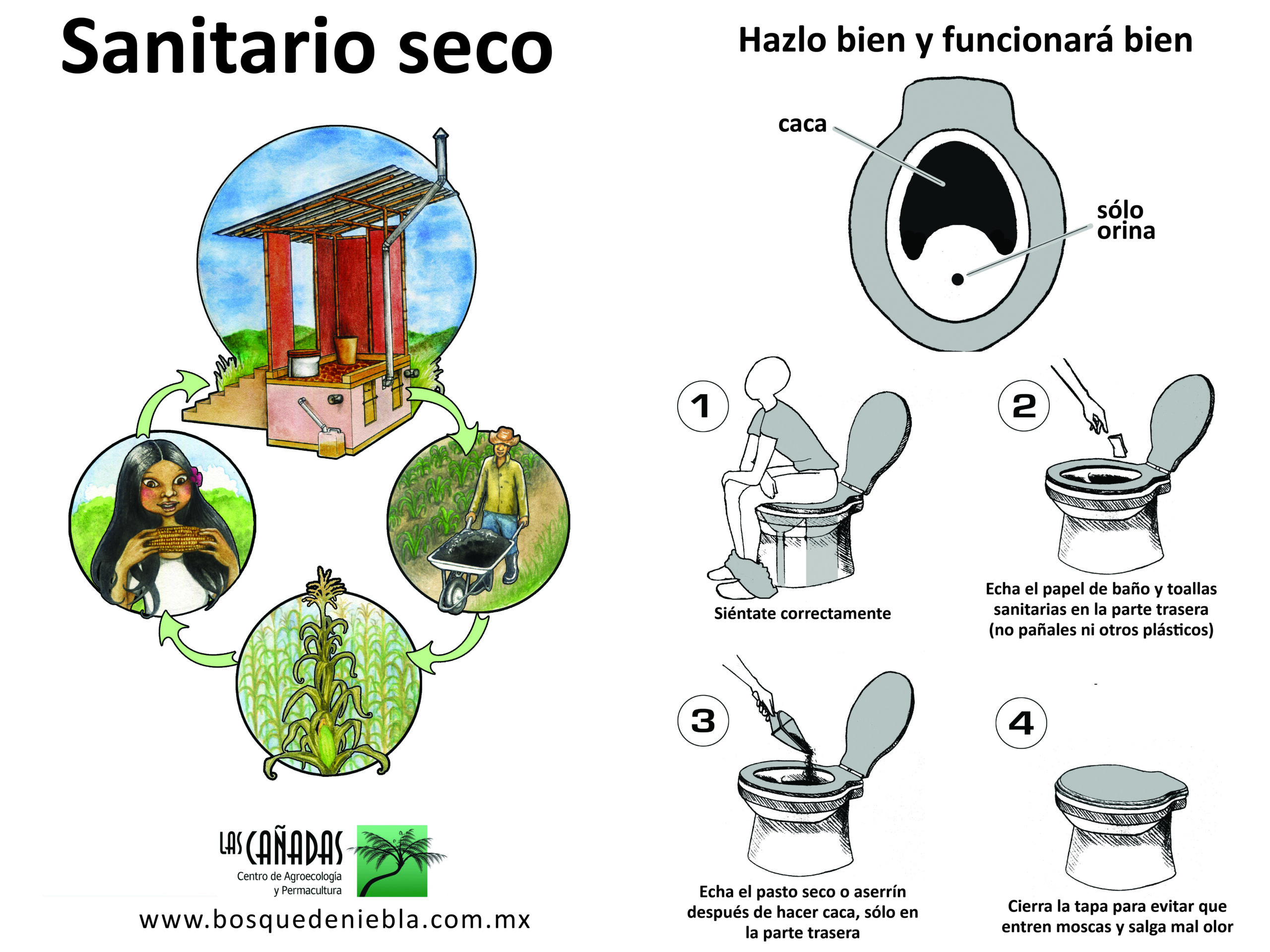 Sanitario seco

LAS CAÑADAS
Centro de Agroecología y Permacultura

www.bosquedeniebla.com.mx

Hazlo bien y funcionará bien

caca

sólo orina

1

Siéntate correctamente

2

Echa el papel de baño y toallas sanitarias en la parte trasera (no pañales ni otros plásticos)

3

Echa el pasto seco o aserrín después de hacer caca, sólo en la parte trasera

4

Cierra la tapa para evitar que entren moscas y salga mal olor